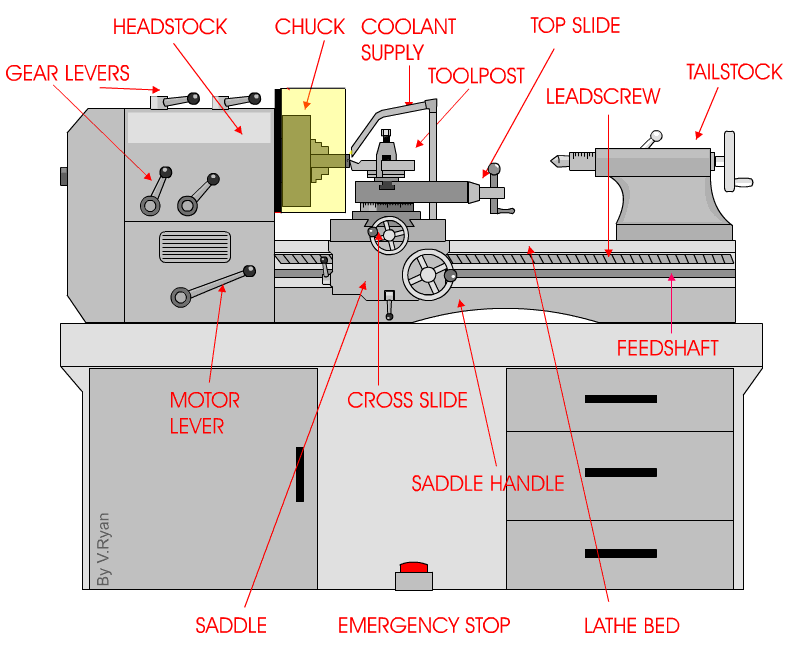 HEADSTOCK
CHUCK
COOLANT SUPPLY
TOP SLIDE
GEAR LEVERS
TOOLPOST
TAILSTOCK
LEADSCREW
FEEDSHAFT
MOTOR LEVER
CROSS SLIDE
SADDLE HANDLE
By V.Ryan
SADDLE
EMERGENCY STOP
LATHE BED