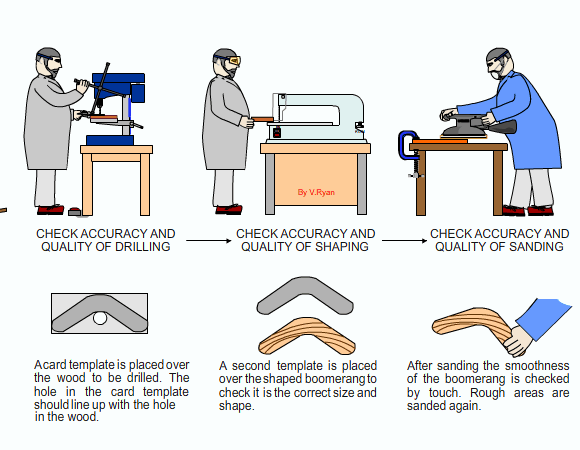 By V.Ryan

CHECK ACCURACY AND QUALITY OF DRILLING

CHECK ACCURACY AND QUALITY OF SHAPING

CHECK ACCURACY AND QUALITY OF SANDING

Acard template is placed over the wood to be drilled. The hole in the card template should line up with the hole in the wood.

A second template is placed over the shaped boomerang to check it is the correct size and shape.

After sanding the smoothness of the boomerang is checked by touch. Rough areas are sanded again.